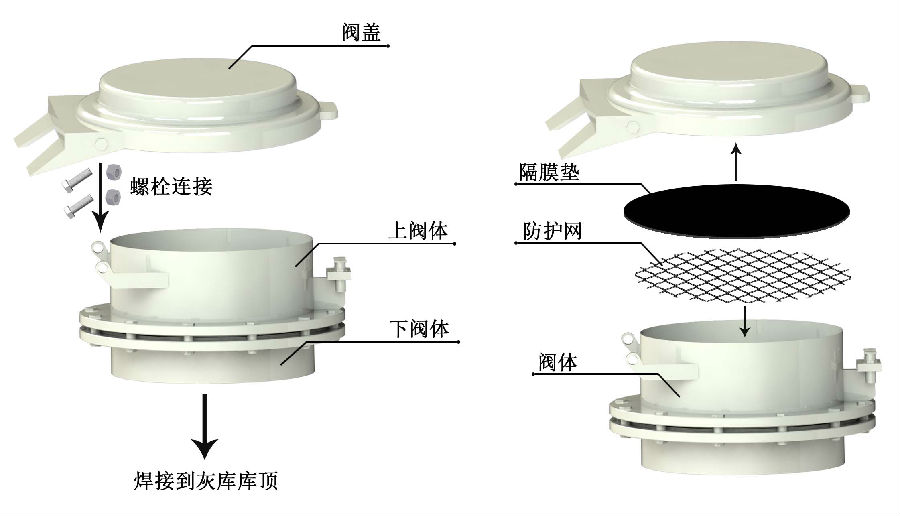 阀盖

螺栓连接

上阀体

下阀体

焊接到灰库库顶

隔膜垫

防护网

阀体